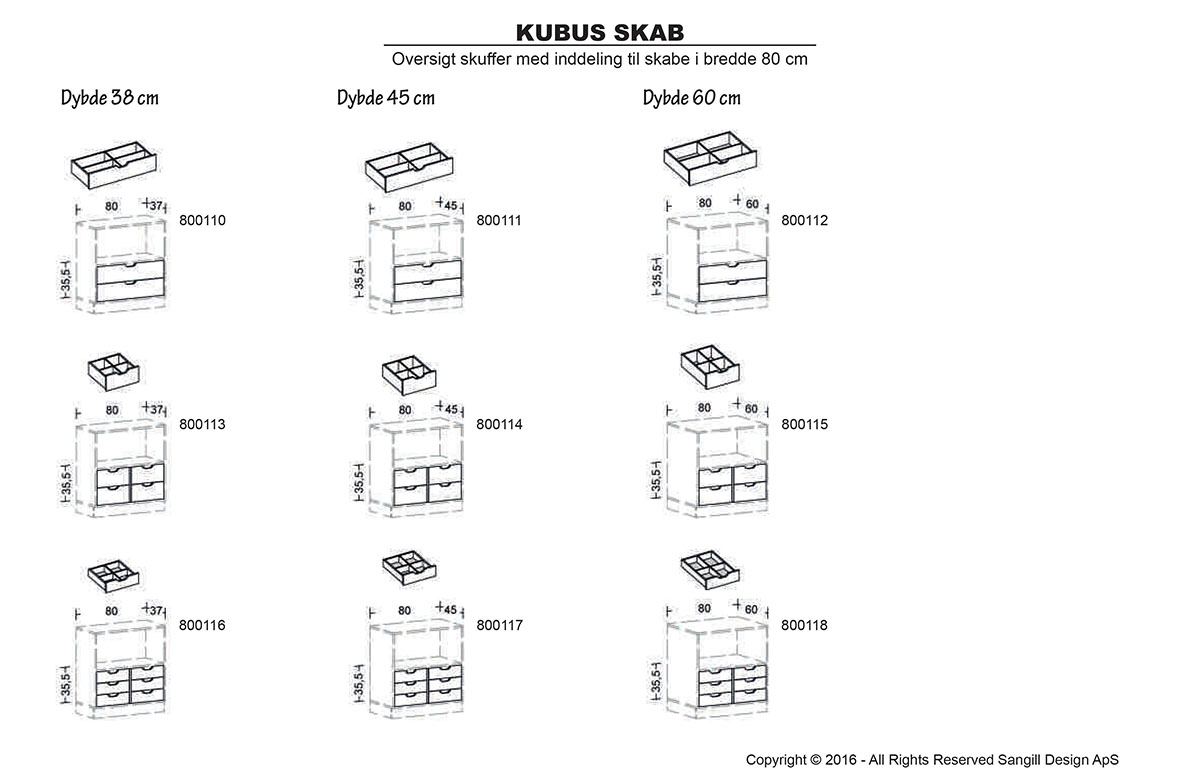 KUBUS SKAB

Oversigt skuffer med inddeling til skabe i bredde 80 cm

Dybde 38 cm

80 37

800110

35,5

80 37

800113

35,5

80 37

800116

35,5

Dybde 45 cm

80 45

800111

35,5

80 45

800114

35,5

80 45

800117

35,5

Dybde 60 cm

80 60

800112

35,5

80 60

800115

35,5

80 60

800118

35,5

Copyright © 2016 - All Rights Reserved Sangill Design ApS