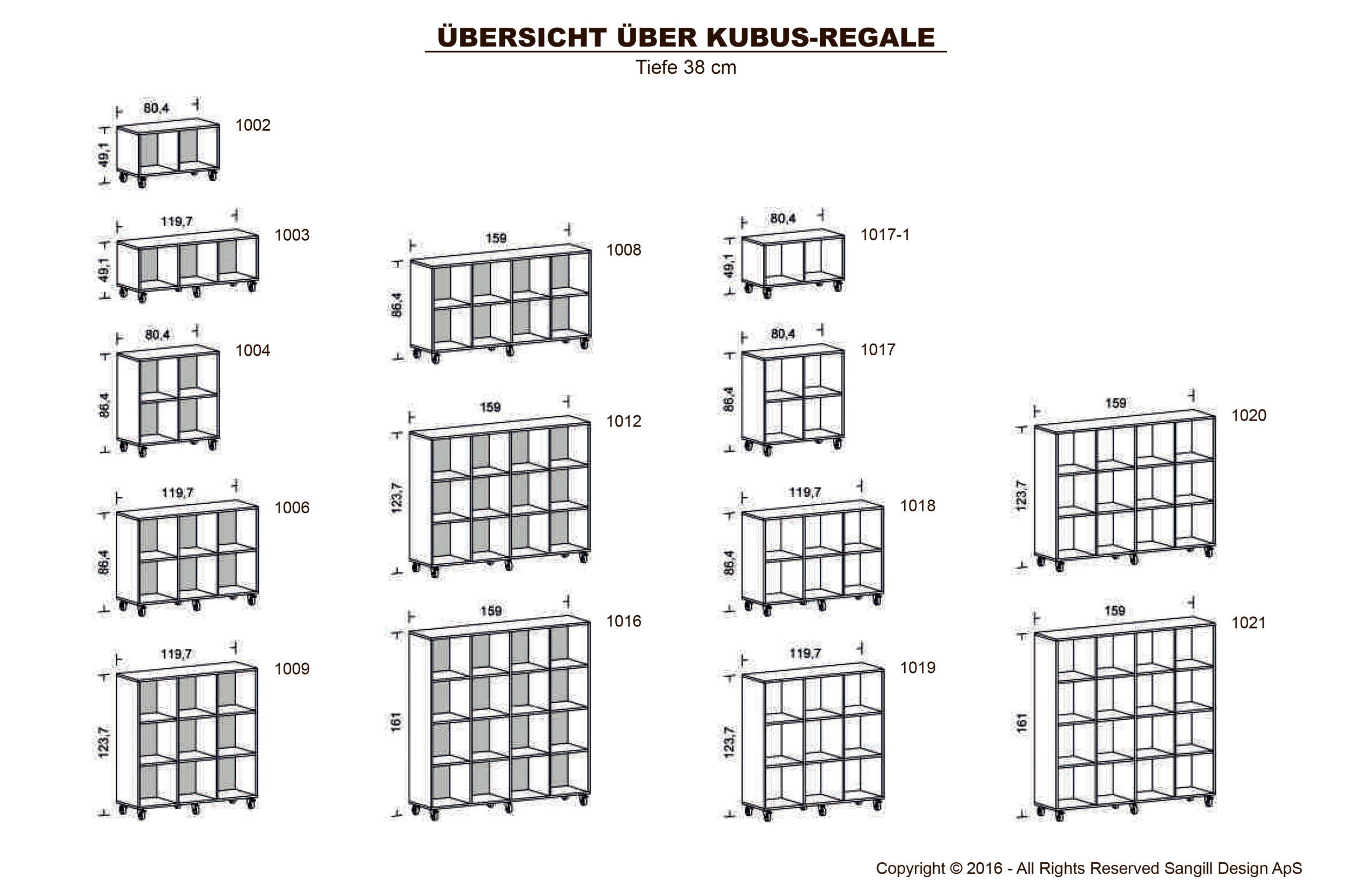 ÜBERSICHT ÜBER KUBUS-REGALE
Tiefe 38 cm

80,4
49,1
1002

119,7
49,1
1003

80,4
86,4
1004

119,7
86,4
1006

119,7
123,7
1009

159
86,4
1008

159
123,7
1012

159
161
1016

80,4
49,1
1017-1

80,4
86,4
1017

119,7
86,4
1018

119,7
123,7
1019

159
123,7
1020

159
161
1021

Copyright © 2016 - All Rights Reserved Sangill Design ApS