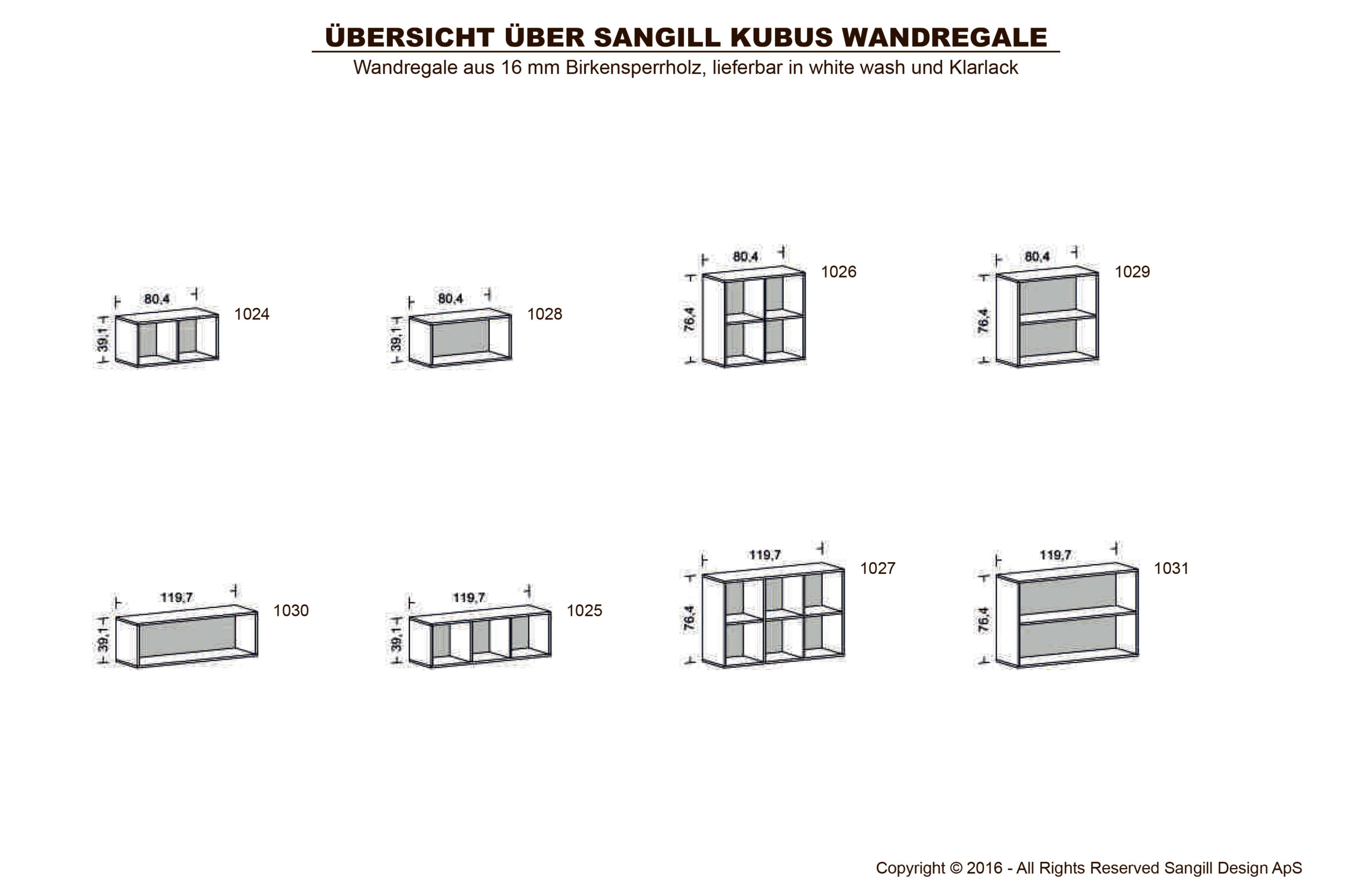 ÜBERSICHT ÜBER SANGILL KUBUS WANDREGALE
Wandregale aus 16 mm Birkensperrholz, lieferbar in white wash und Klarlack

80,4
39,1
1024

80,4
39,1
1028

80,4
76,4
1026

80,4
76,4
1029

119,7
39,1
1030

119,7
39,1
1025

119,7
76,4
1027

119,7
76,4
1031

Copyright © 2016 - All Rights Reserved Sangill Design ApS